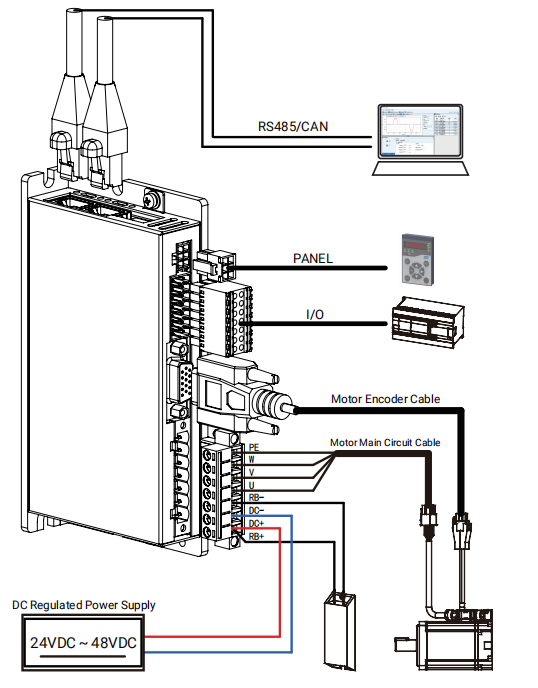 RS485/CAN

PANEL

I/O

Motor Encoder Cable

Motor Main Circuit Cable

PE
W
V
U
RB−
DC−
DC+
RB+

DC Regulated Power Supply

24VDC ~ 48VDC