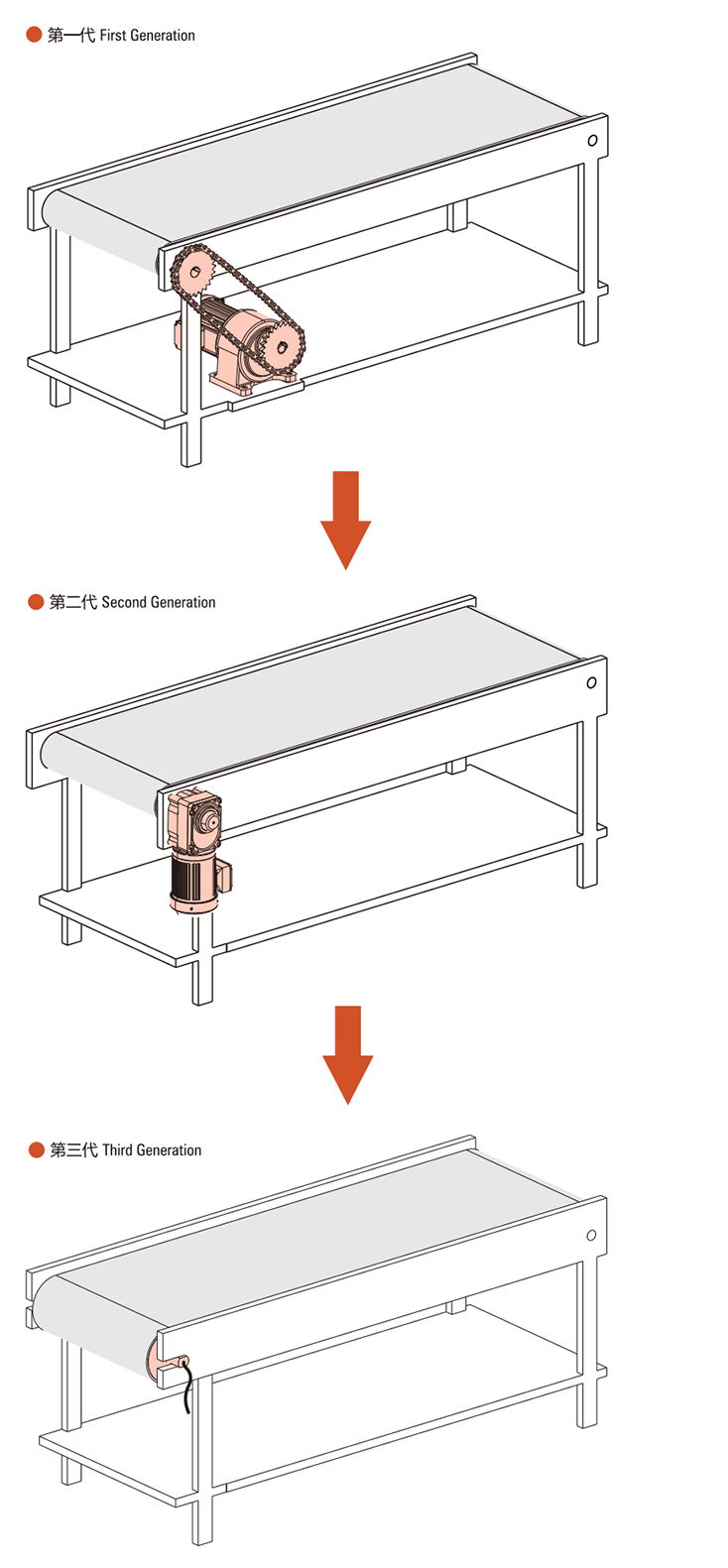 第一代 First Generation

第二代 Second Generation

第三代 Third Generation